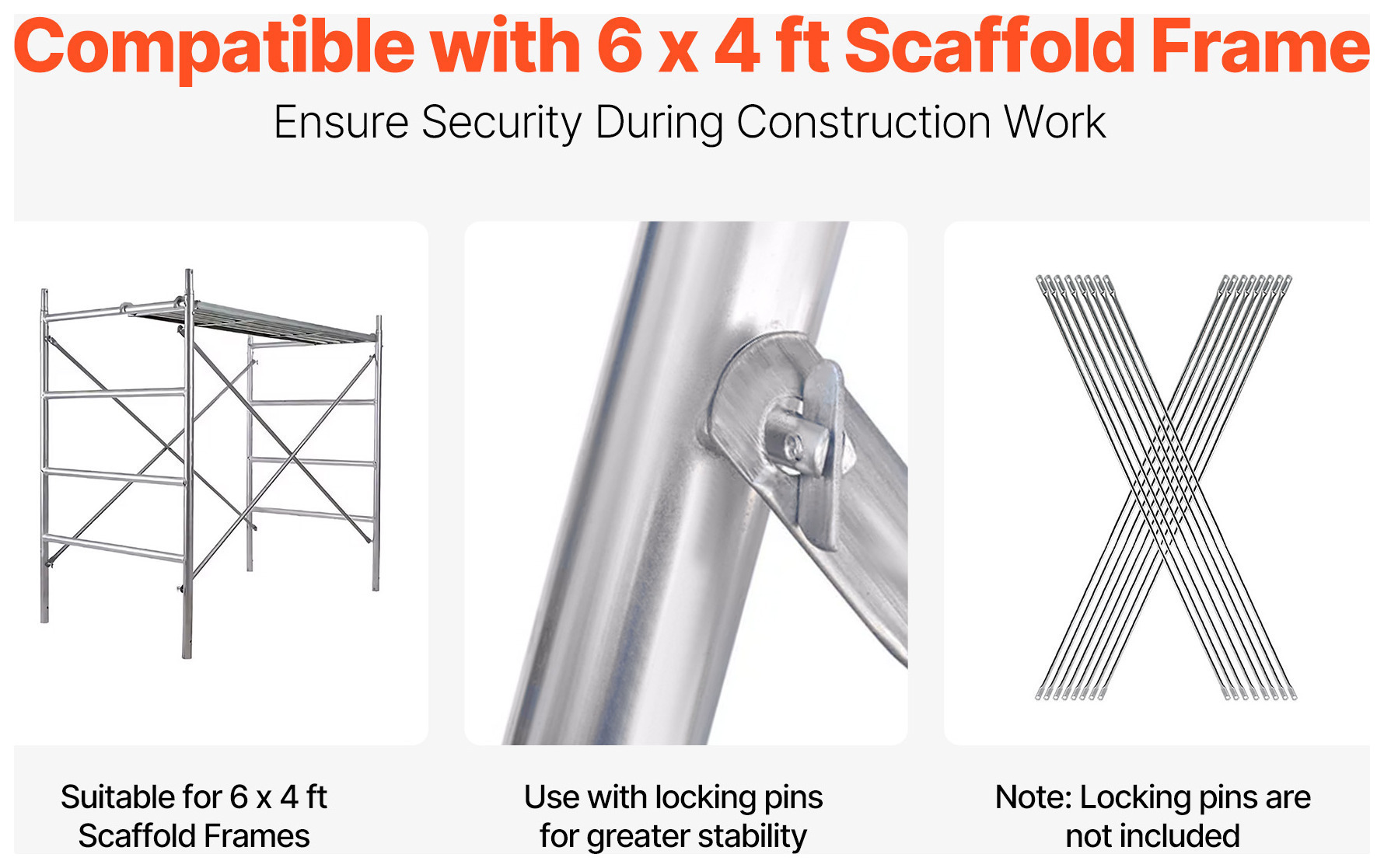 Compatible with 6 x 4 ft Scaffold Frame

Ensure Security During Construction Work

Suitable for 6 x 4 ft Scaffold Frames

Use with locking pins for greater stability

Note: Locking pins are not included