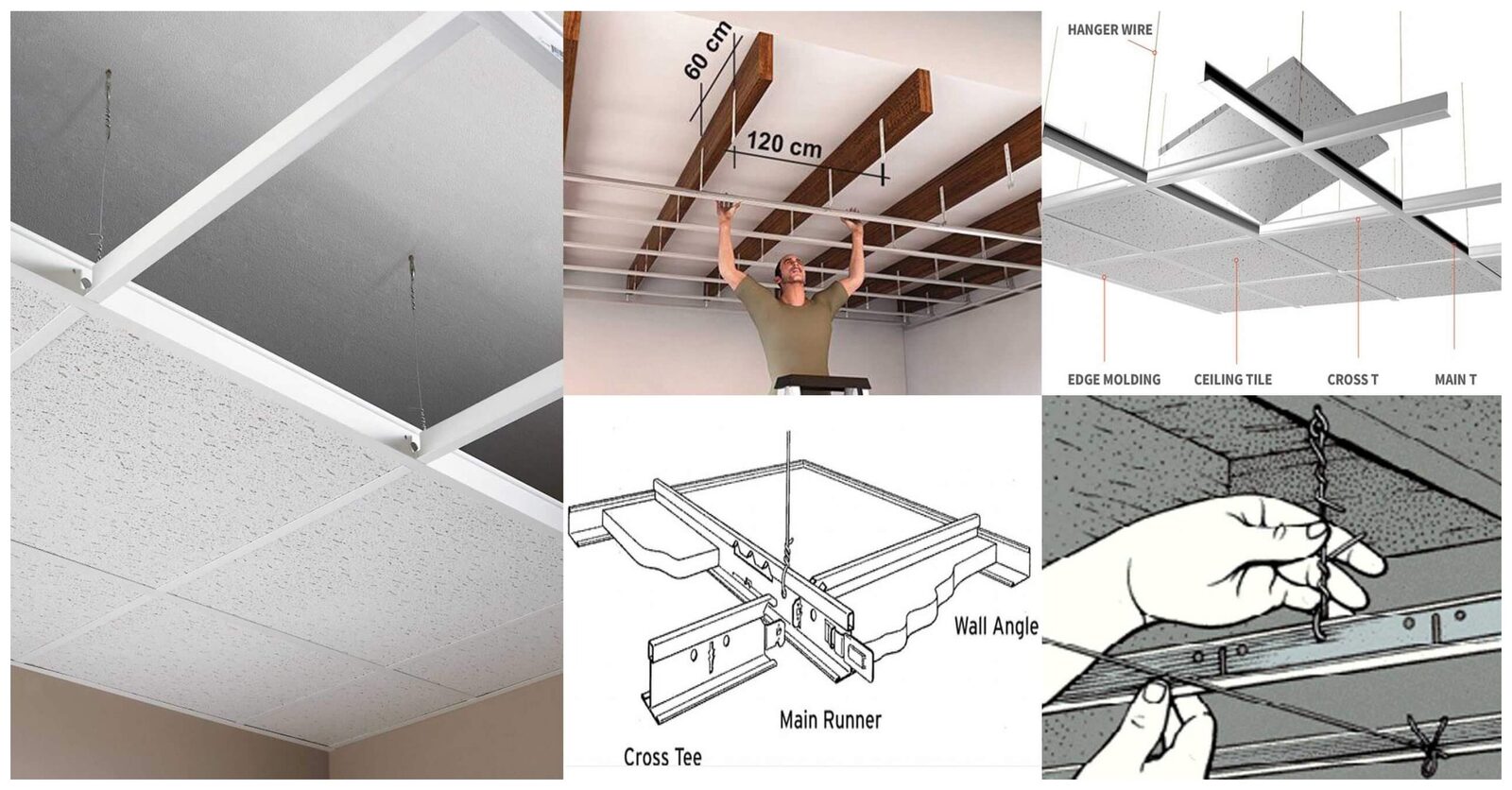 60 cm
120 cm

HANGER WIRE
EDGE MOLDING
CEILING TILE
CROSS T
MAIN T

Wall Angle
Main Runner
Cross Tee